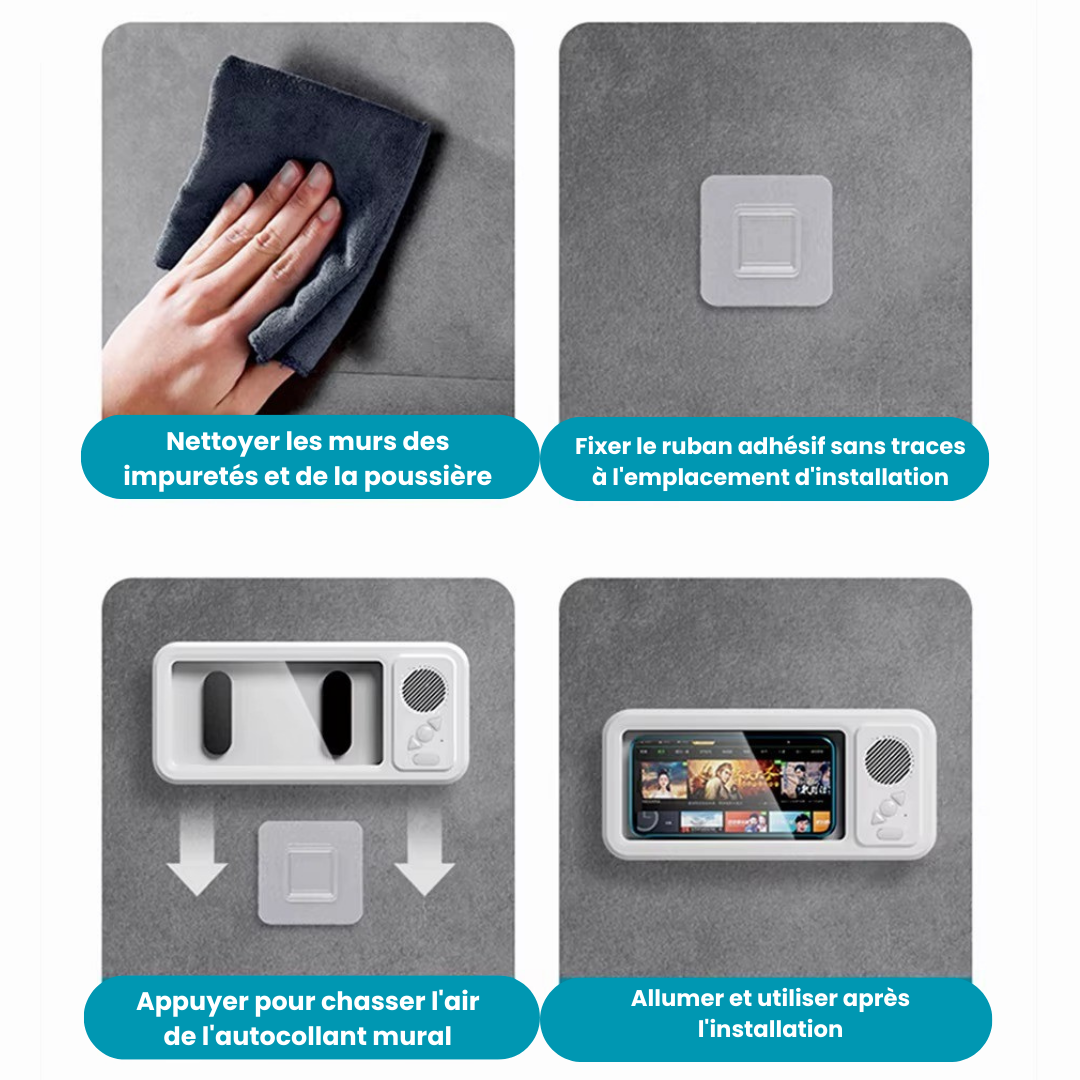 Nettoyer les murs des impuretés et de la poussière

Fixer le ruban adhésif sans traces à l'emplacement d'installation

Appuyer pour chasser l'air de l'autocollant mural

Allumer et utiliser après l'installation