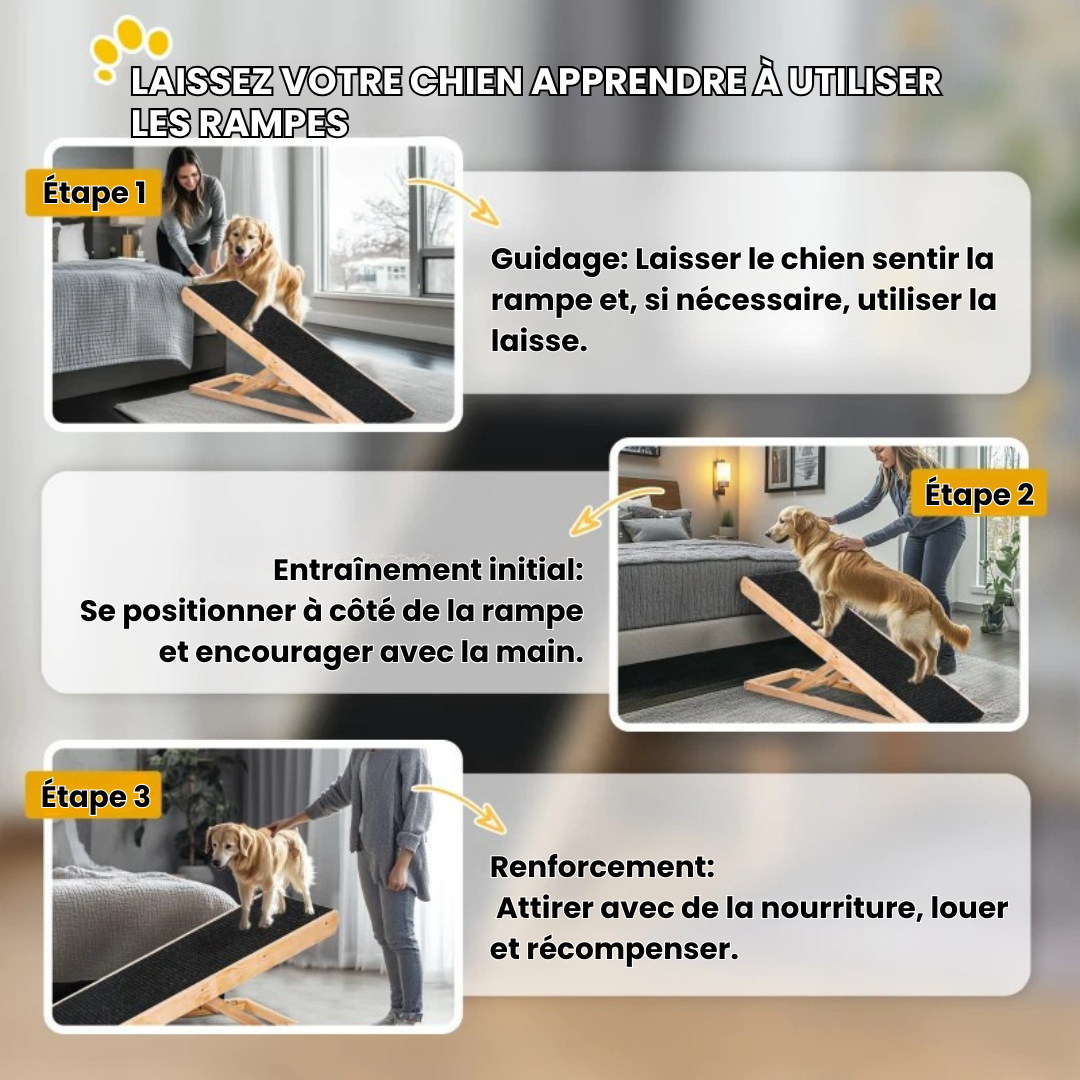 LAISSEZ VOTRE CHIEN APPRENDRE À UTILISER LES RAMPES

Étape 1

Guidage: Laisser le chien sentir la rampe et, si nécessaire, utiliser la laisse.

Étape 2

Entraînement initial:
Se positionner à côté de la rampe et encourager avec la main.

Étape 3

Renforcement:
Attirer avec de la nourriture, louer et récompenser.