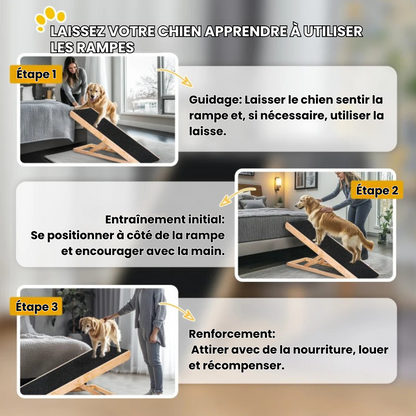 LAISSEZ VOTRE CHIEN APPRENDRE À UTILISER LES RAMPES

Étape 1

Guidage: Laisser le chien sentir la rampe et, si nécessaire, utiliser la laisse.

Étape 2

Entraînement initial:
Se positionner à côté de la rampe et encourager avec la main.

Étape 3

Renforcement:
Attirer avec de la nourriture, louer et récompenser.